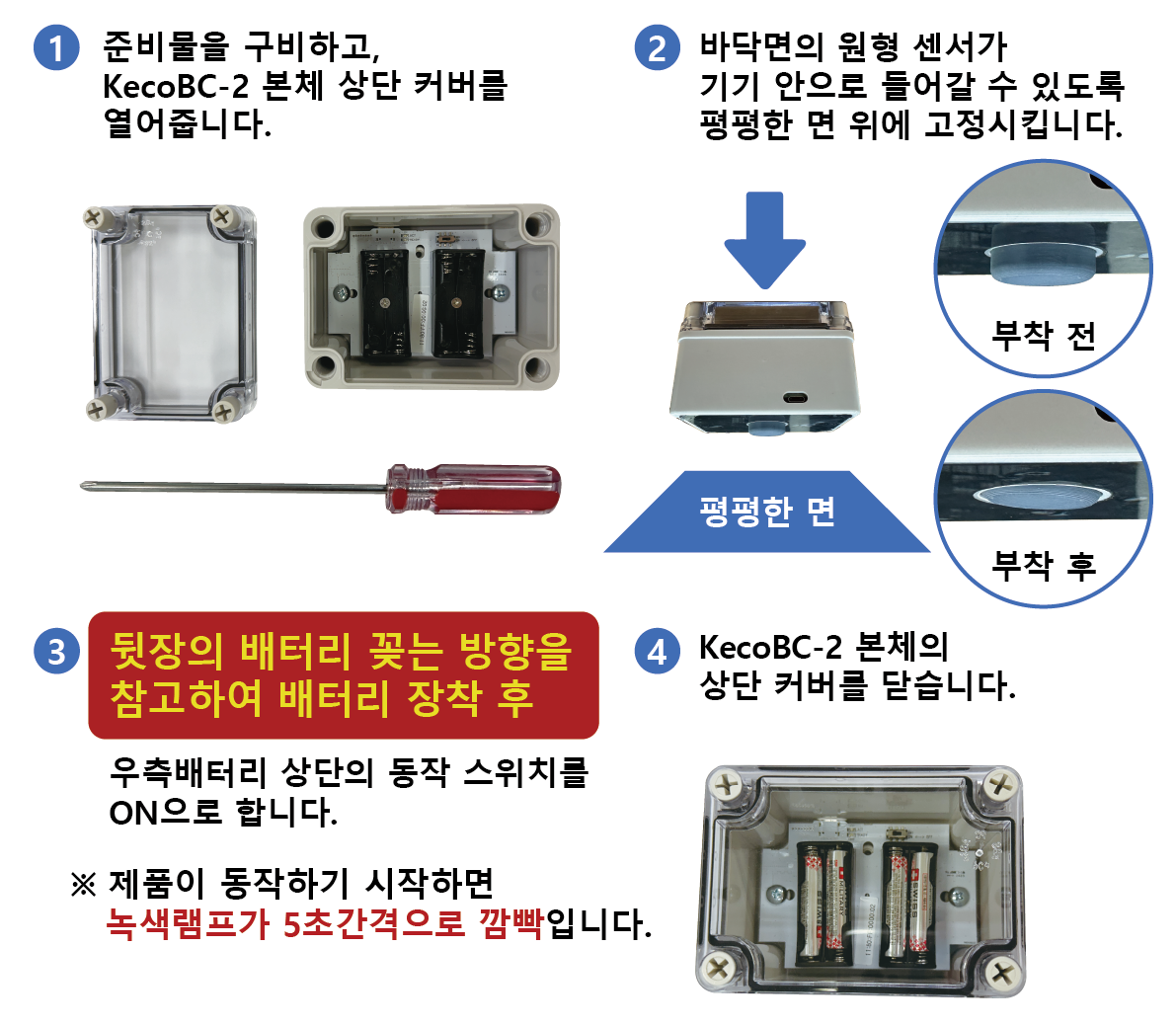 1 준비물을 구비하고, KecoBC-2 본체 상단 커버를 열어줍니다.

2 바닥면의 원형 센서가 기기 안으로 들어갈 수 있도록 평평한 면 위에 고정시킵니다.

부착 전

평평한 면

부착 후

3 뒷장의 배터리 꽂는 방향을 참고하여 배터리 장착 후

우측배터리 상단의 동작 스위치를 ON으로 합니다.

※ 제품이 동작하기 시작하면 녹색램프가 5초간격으로 깜빡입니다.

4 KecoBC-2 본체의 상단 커버를 닫습니다.